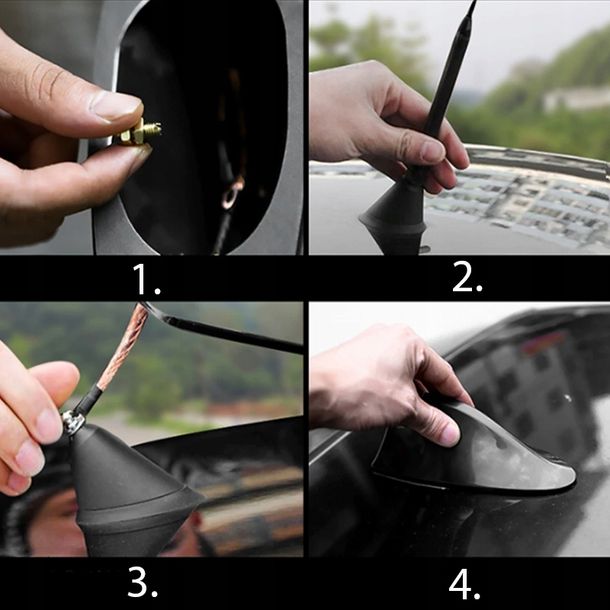 1.

2.

3.

4.