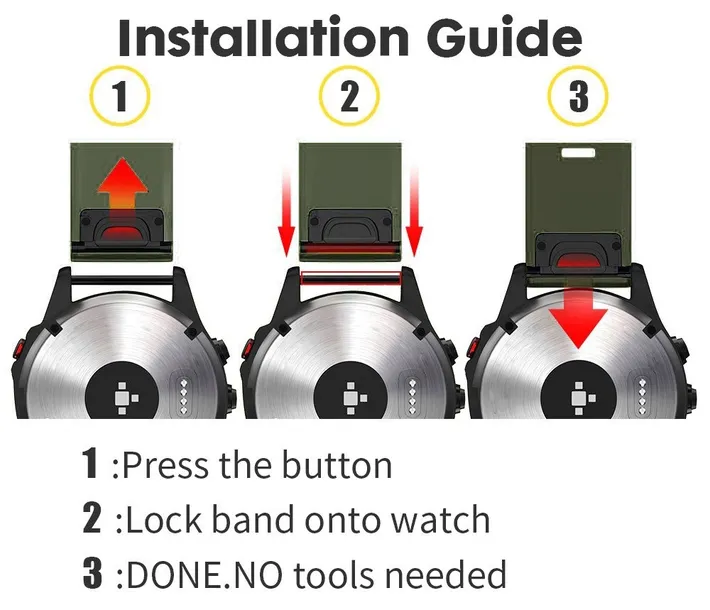 Installation Guide

1

2

3

1 :Press the button

2 :Lock band onto watch

3 :DONE.NO tools needed