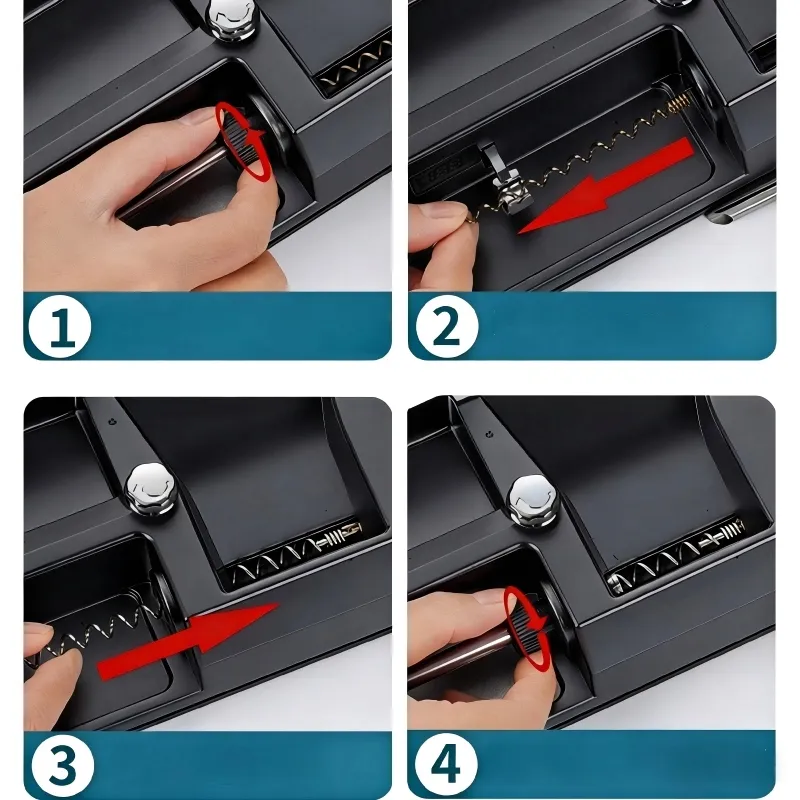 1

2

3

4