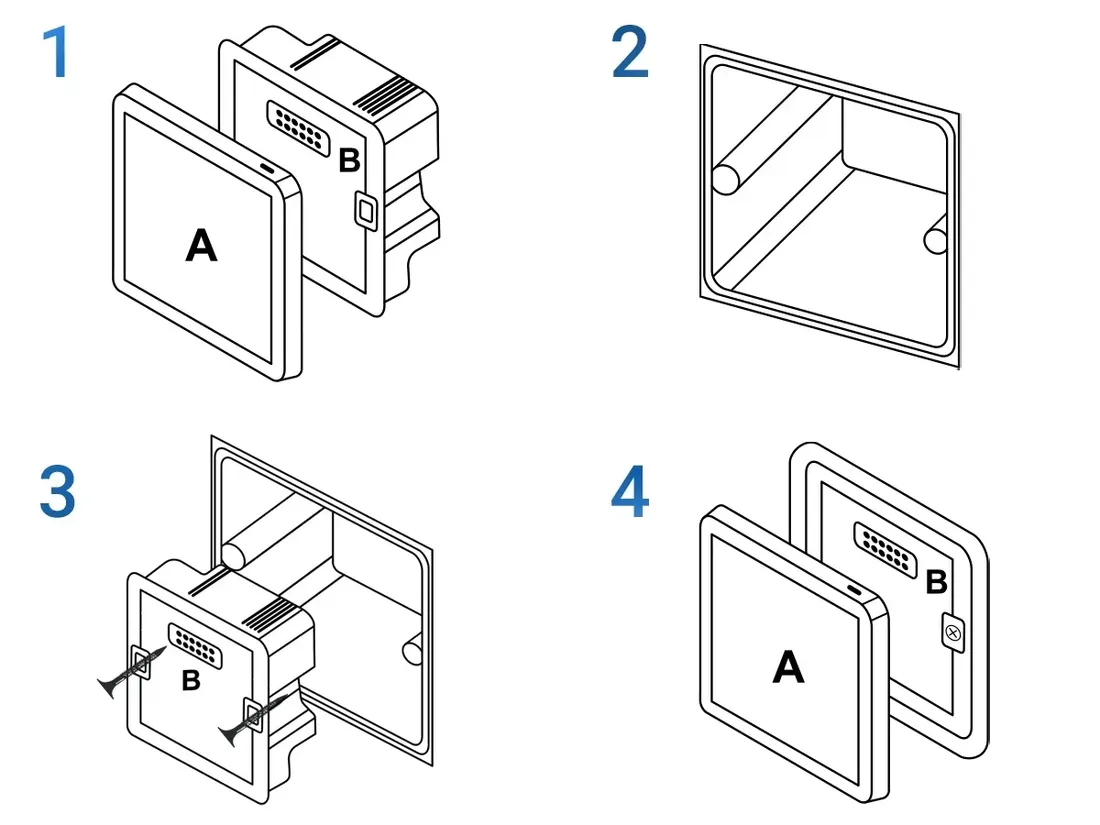 1

A

B

2

3

B

4

A

B