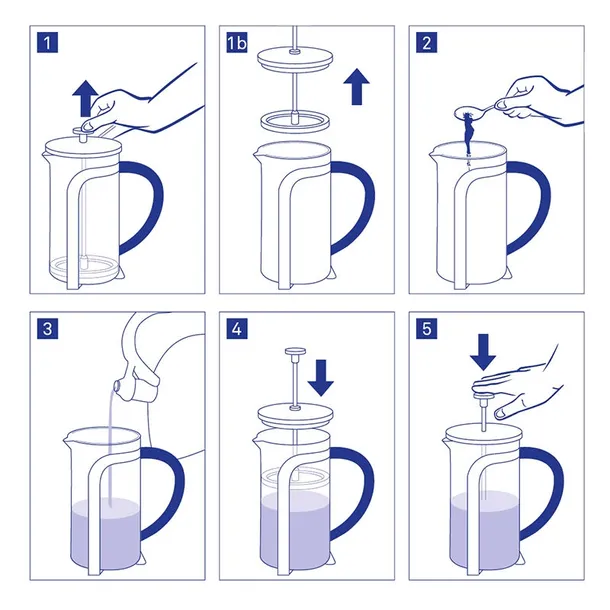 1

1b

2

3

4

5