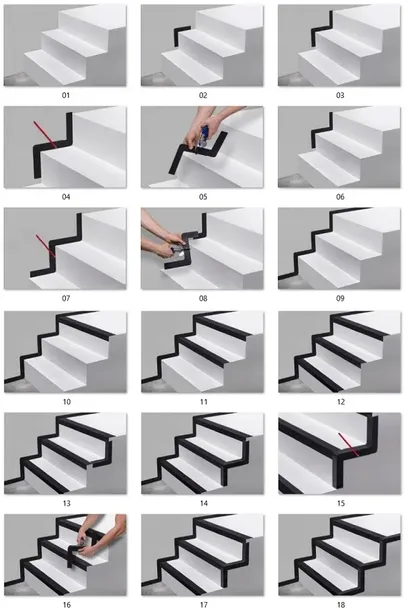 01
02
03
04
05
06
07
08
09
10
11
12
13
14
15
16
17
18