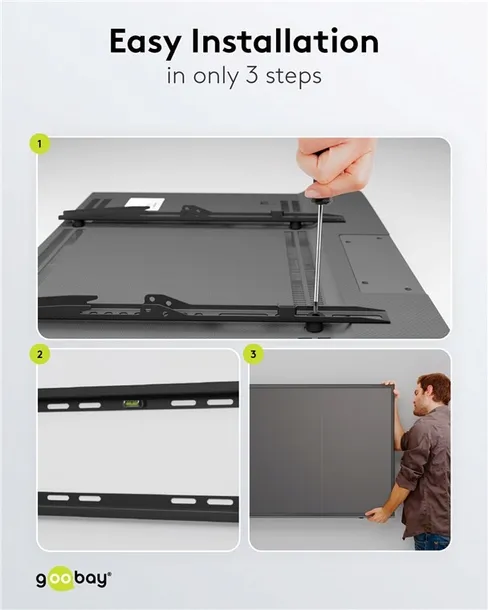 Easy Installation
in only 3 steps

1

2

3

goobay®