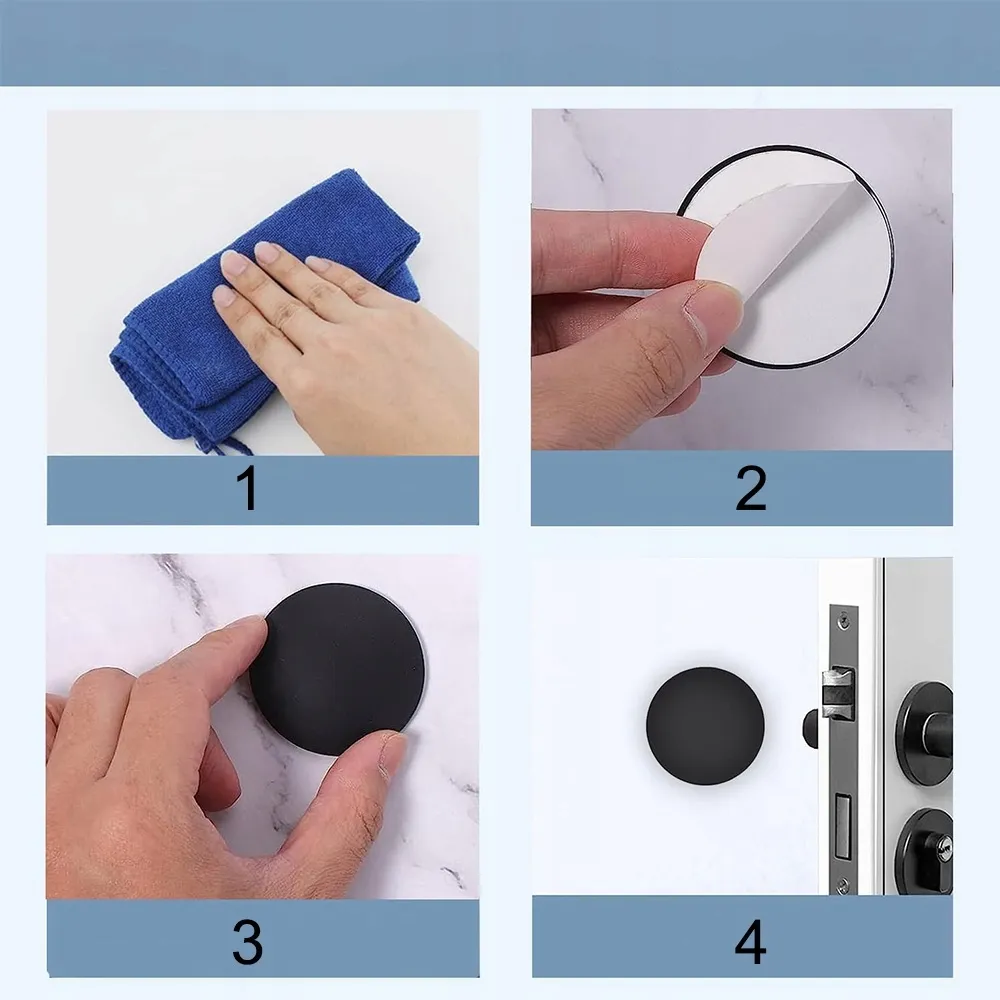 1

2

3

4