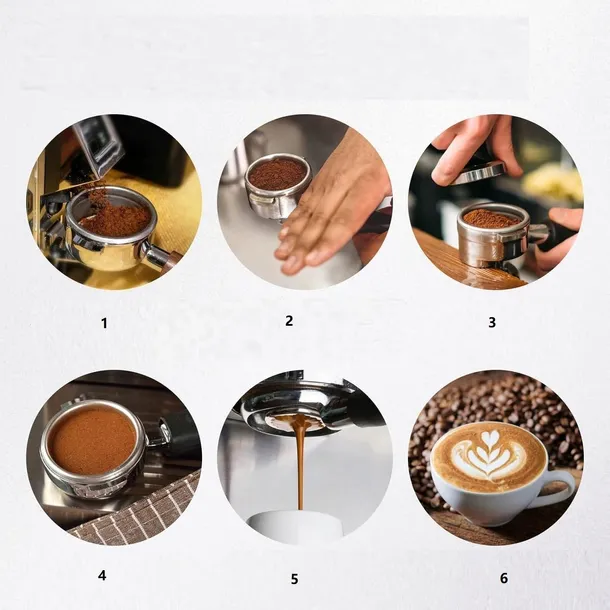 1

2

3

4

5

6