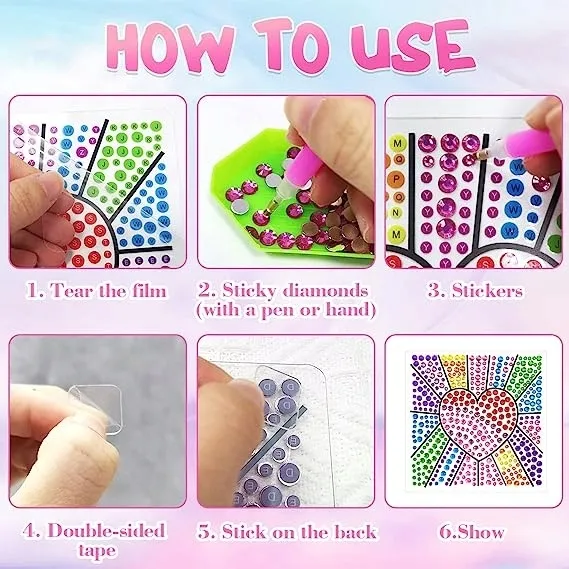 HOW TO USE

1. Tear the film

2. Sticky diamonds (with a pen or hand)

3. Stickers

4. Double-sided tape

5. Stick on the back

6.Show