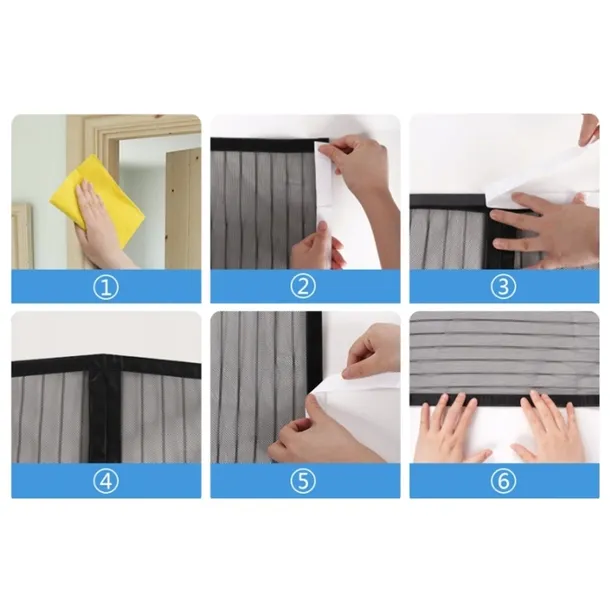 ①

②

③

④

⑤

⑥