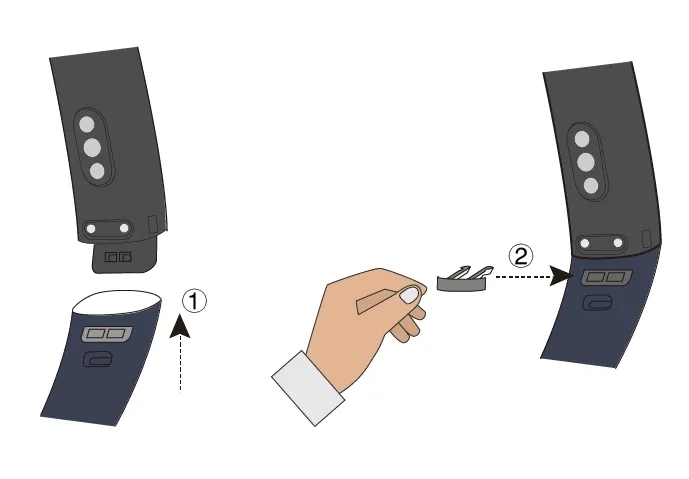 ①

②