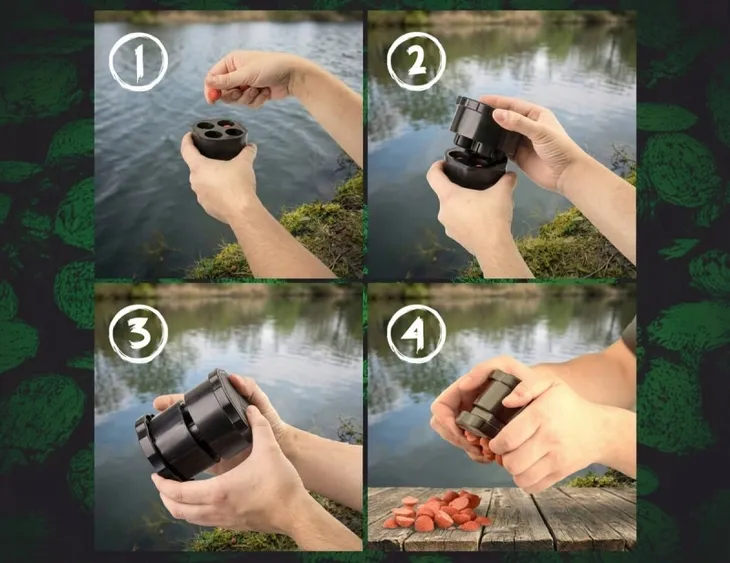 1
2
3
4