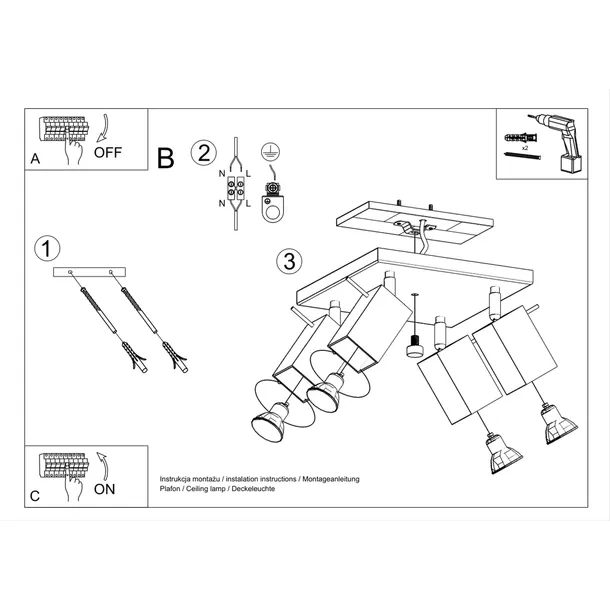 A
OFF

B
2
N
L
N
L

x2

1

3

C
ON

Instrukcja montażu / instalation instructions / Montageanleitung
Plafon / Ceiling lamp / Deckeleuchte