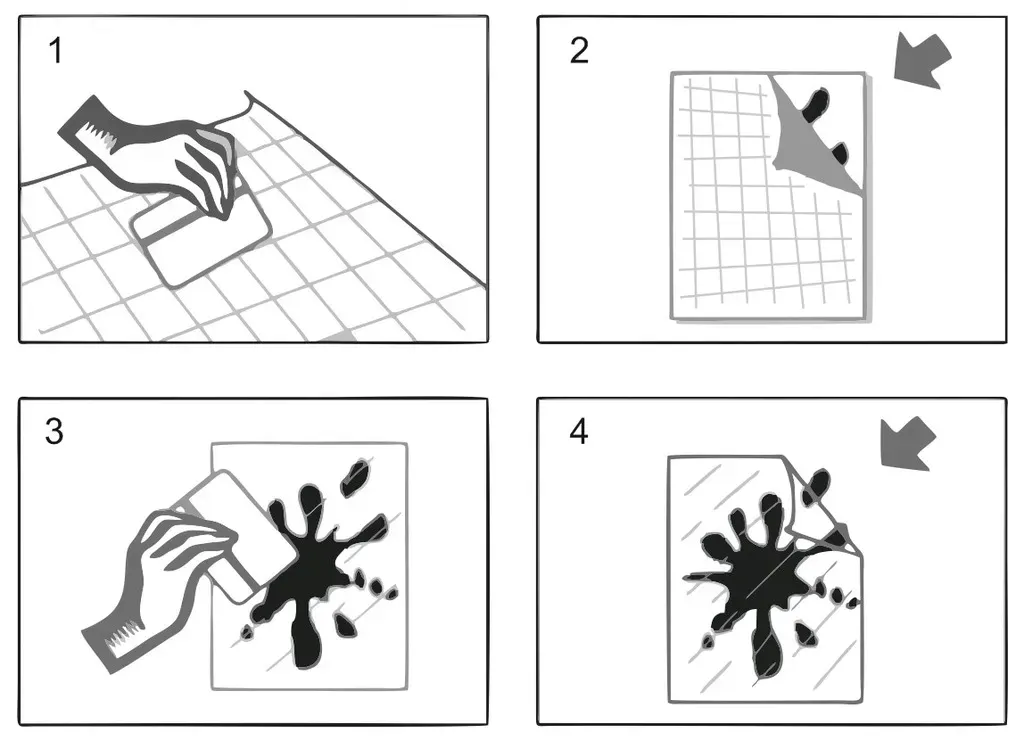 1

2

3

4