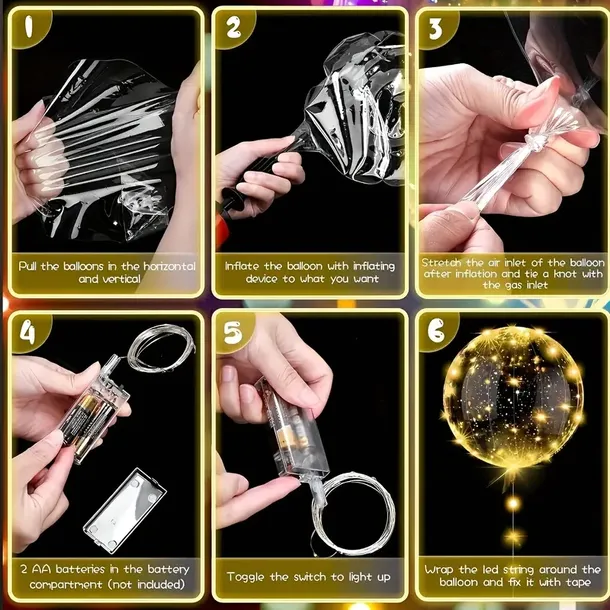 1

Pull the balloons in the horizontal and vertical

2

Inflate the balloon with inflating device to what you want

3

Stretch the air inlet of the balloon after inflation and tie a knot with the gas inlet

4

2 AA batteries in the battery compartment (not included)

5

Toggle the switch to light up

6

Wrap the led string around the balloon and fix it with tape