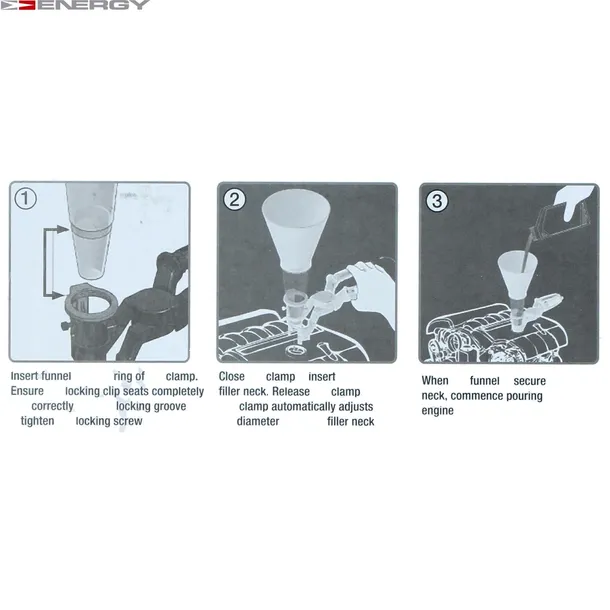 ENERGY

1

Insert funnel ring of clamp. Ensure locking clip seats completely correctly locking groove tighten locking screw

2

Close clamp insert filler neck. Release clamp clamp automatically adjusts diameter filler neck

3

When funnel secure neck, commence pouring engine