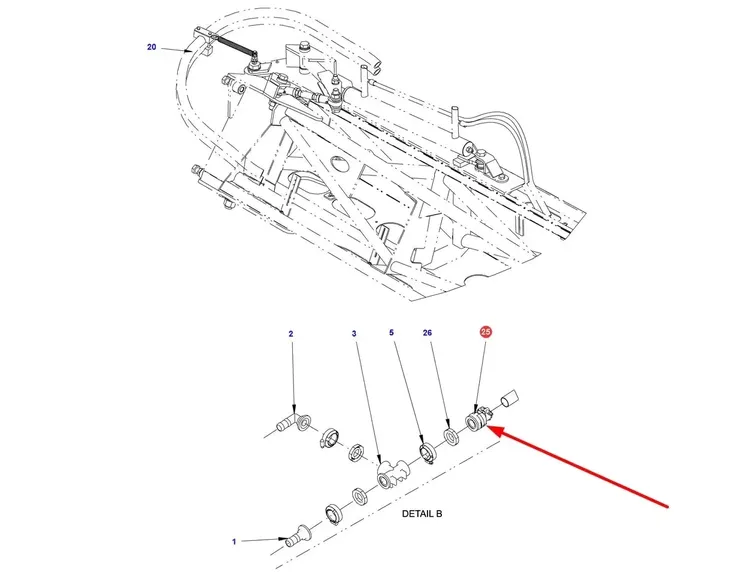 20

2
3
5
26
25

DETAIL B

1