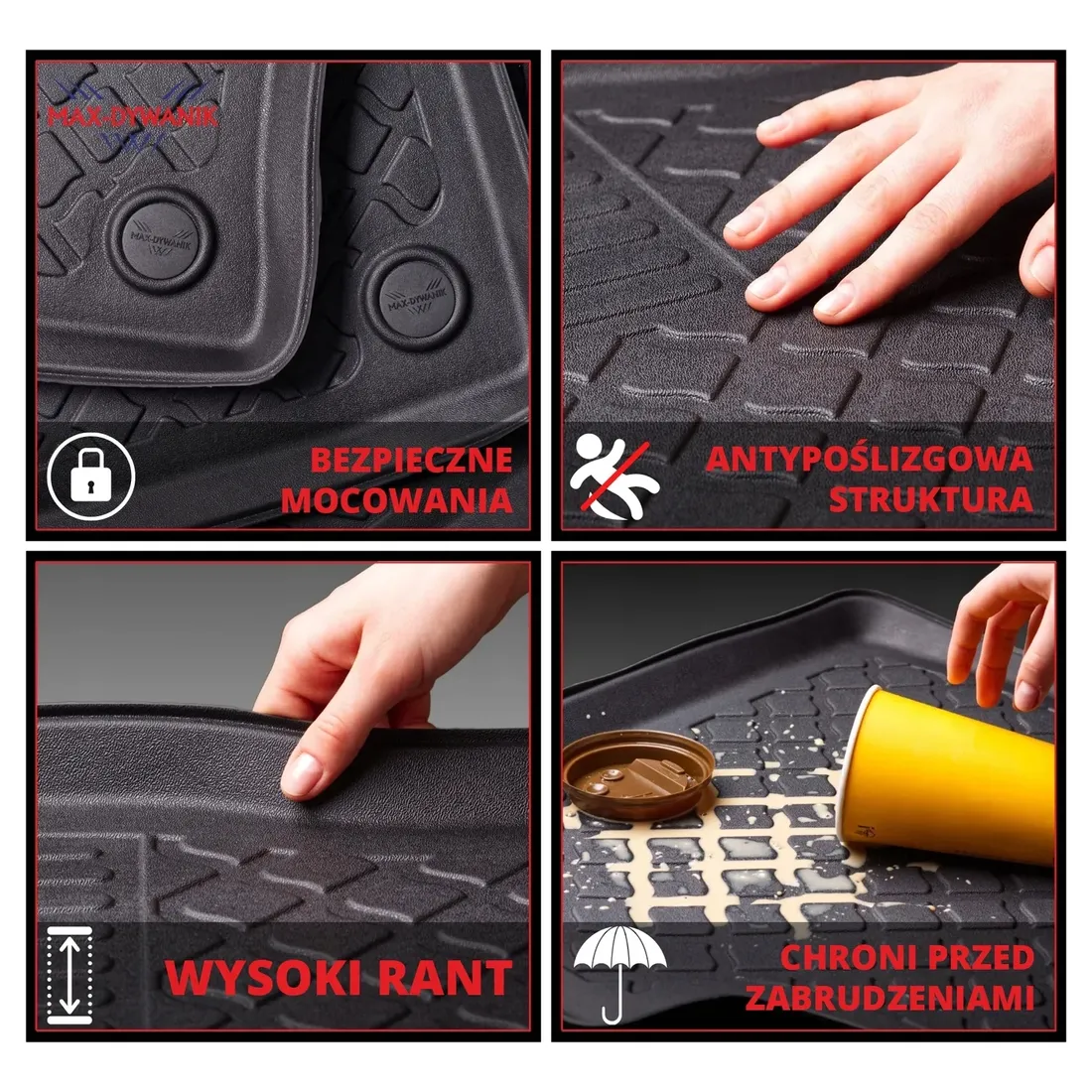 MAX-DYWANIK

MAX-DYWANIK

MAX-DYWANIK

BEZPIECZNE
MOCOWANIA

ANTYPOŚLIZGOWA
STRUKTURA

WYSOKI RANT

CHRONI PRZED
ZABRUDZENIAMI