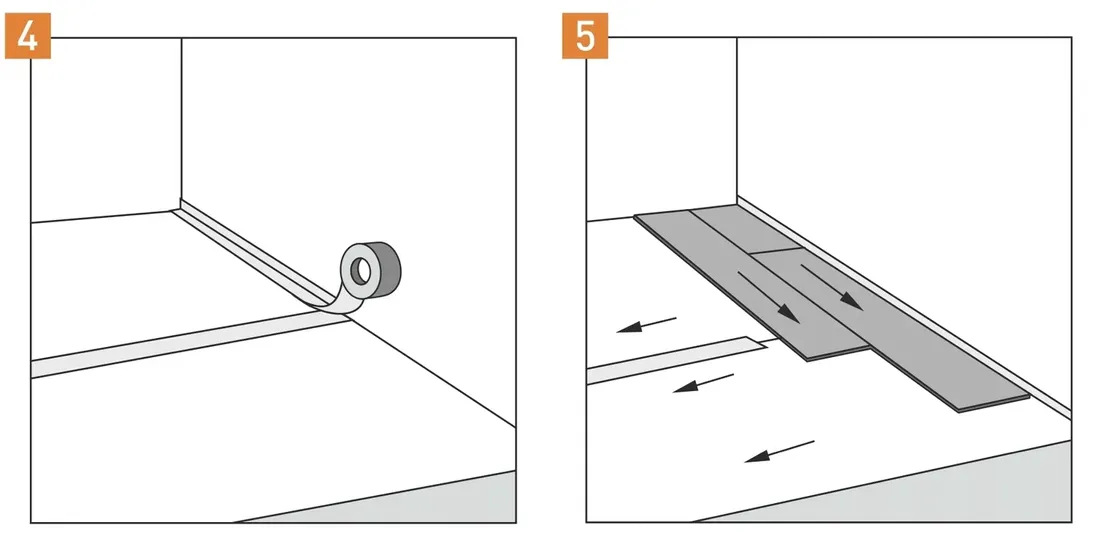 4

5