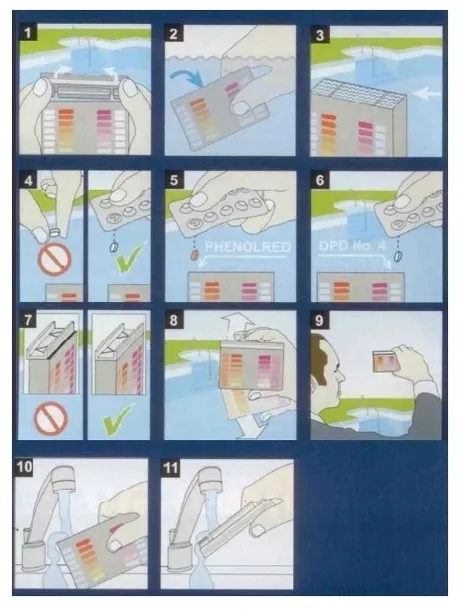 1

2

3

4

5

PHENOLRED

6

DPD No. 4

7

8

9

10

11