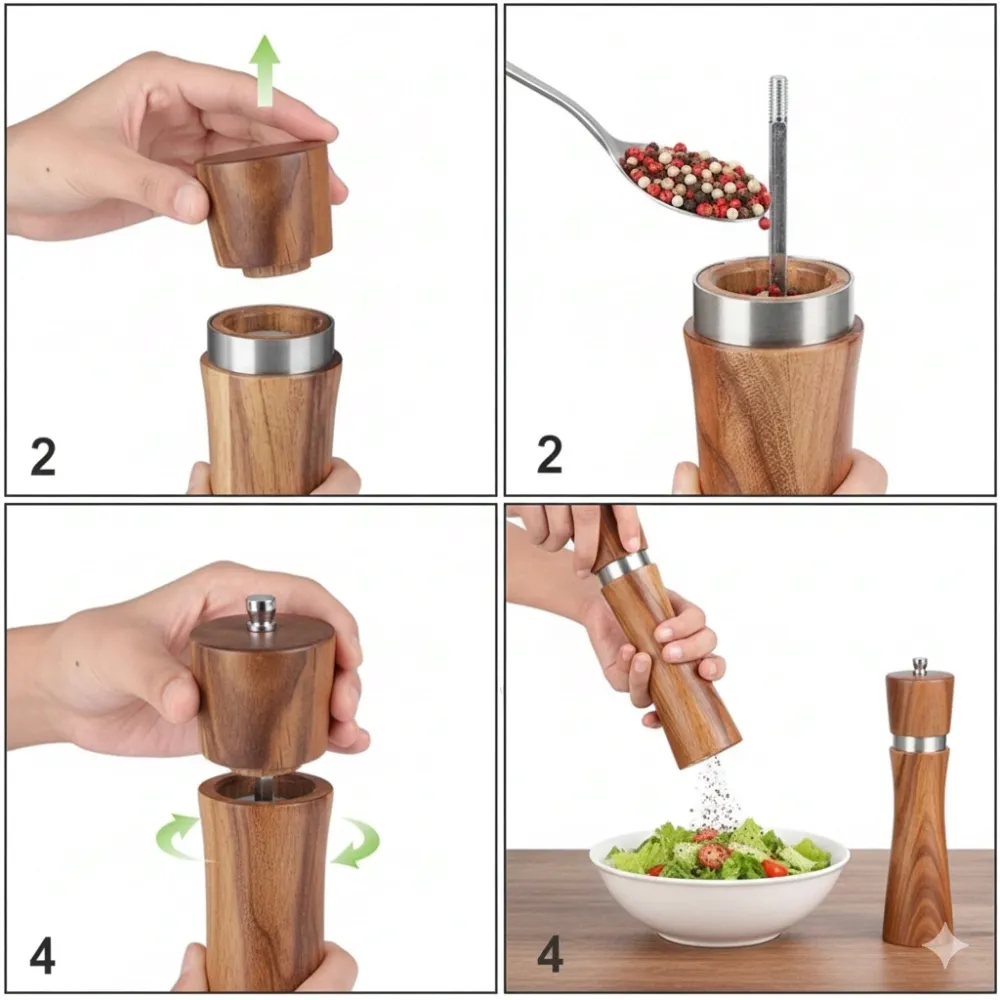 2

2

4

4