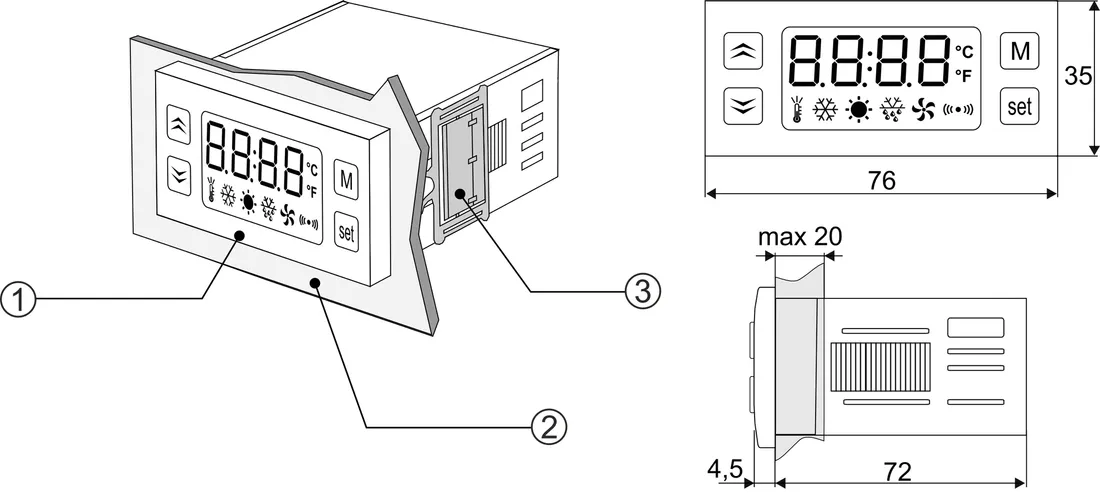 88:88 °C °F
M
set
1
2
3

88:88 °C °F
M
set
35
76

max 20
4,5
72