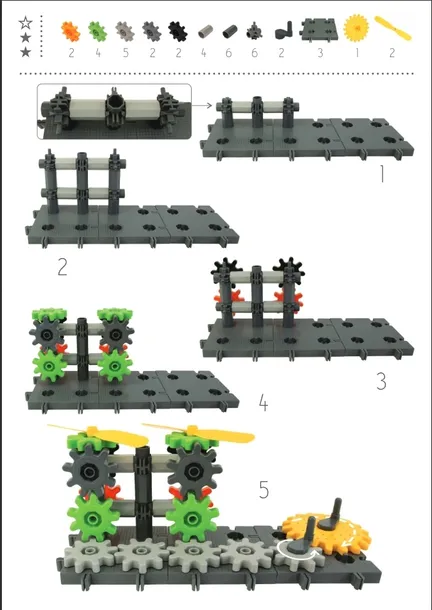 2 4 5 2 2 4 6 6 2 3 1 2

1

2

3

4

5