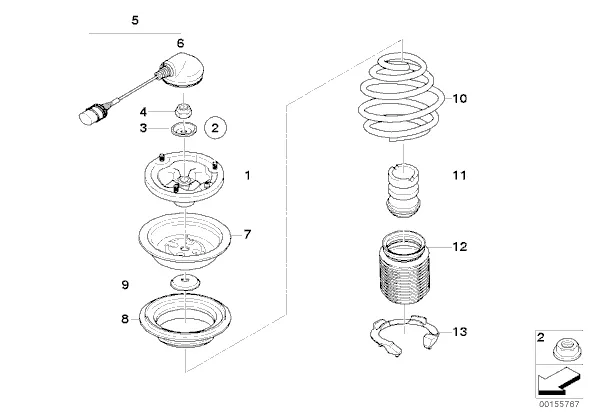 5
6
4
3
2
1
7
9
8
10
11
12
13
2
00155767