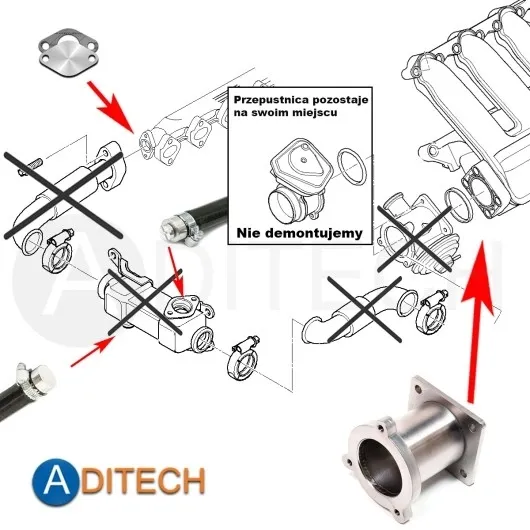 Przepustnica pozostaje na swoim miejscu

Nie demontujemy

ADITECH

ADITECH