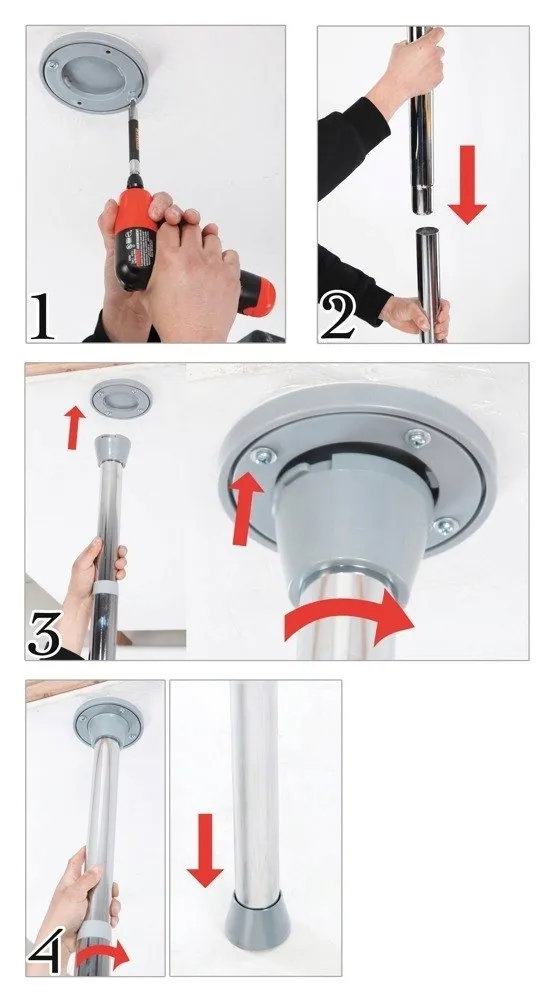 1
2
3
4