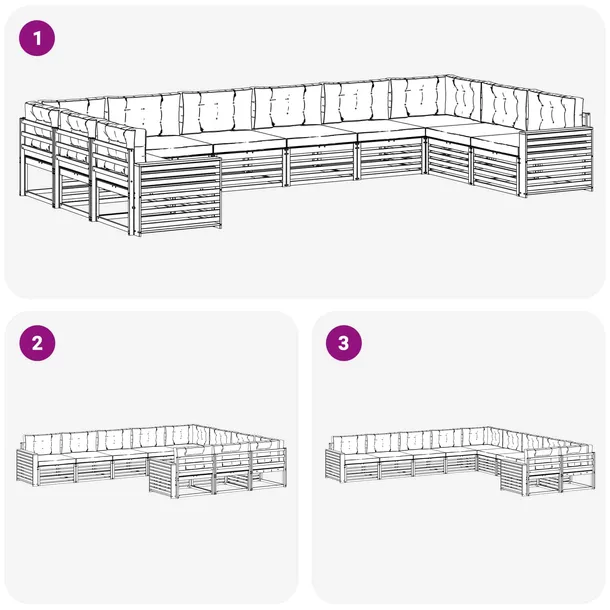 1

2

3