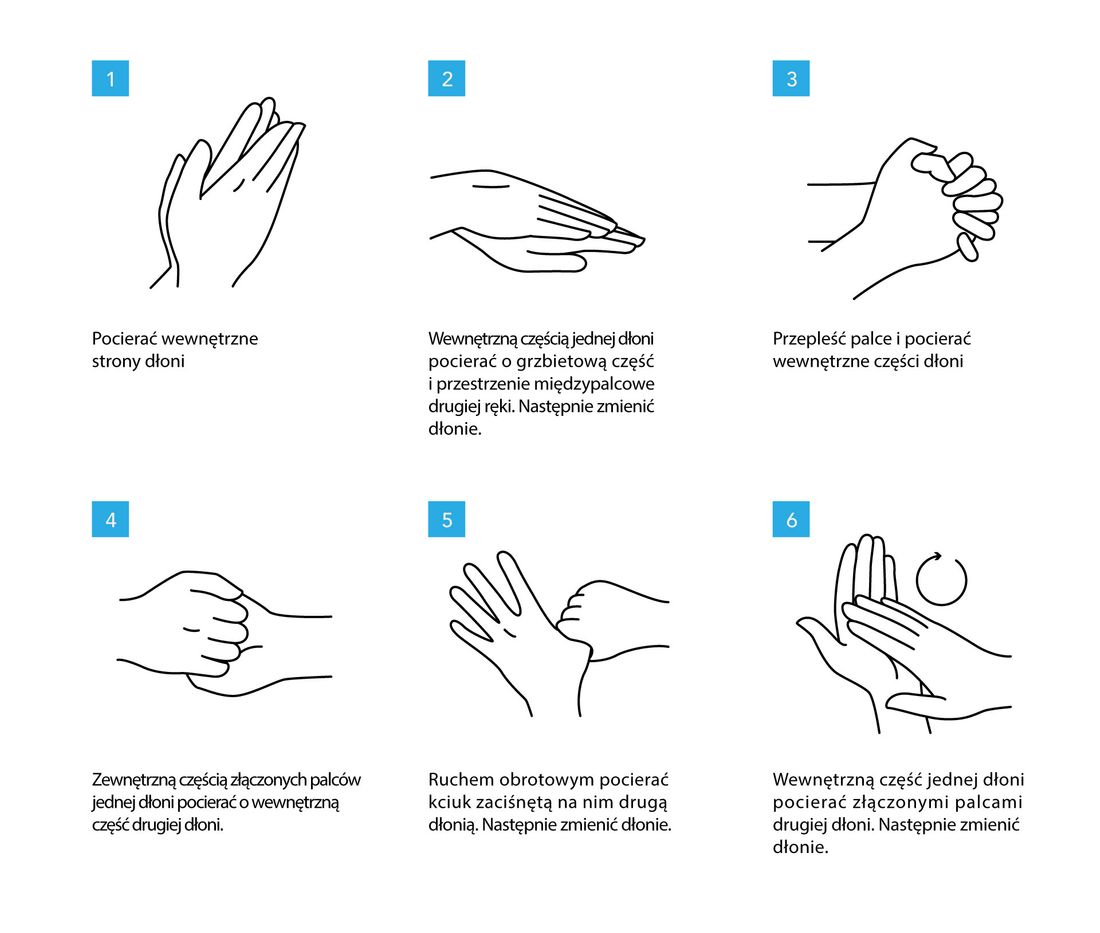 1

Pocierać wewnętrzne strony dłoni

2

Wewnętrzną częścią jednej dłoni pocierać o grzbietową część i przestrzenie międzypalcowe drugiej ręki. Następnie zmienić dłonie.

3

Przepleść palce i pocierać wewnętrzne części dłoni

4

Zewnętrzną częścią złączonych palców jednej dłoni pocierać o wewnętrzną część drugiej dłoni.

5

Ruchem obrotowym pocierać kciuk zaciśnętą na nim drugą dłonią. Następnie zmienić dłonie.

6

Wewnętrzną część jednej dłoni pocierać złączonymi palcami drugiej dłoni. Następnie zmienić dłonie.