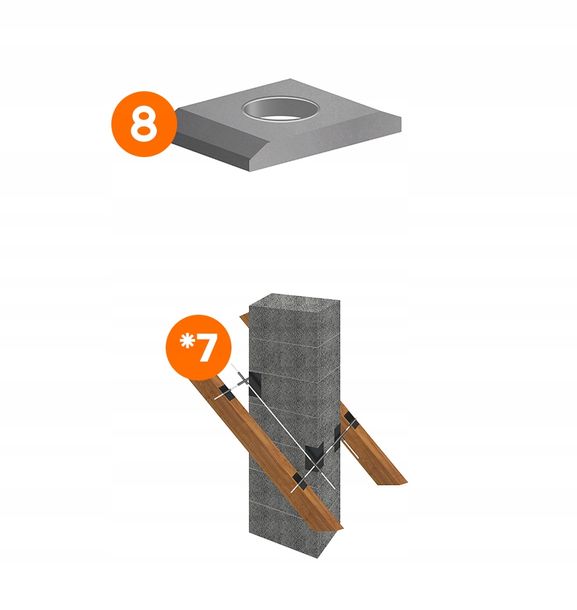 8

*7