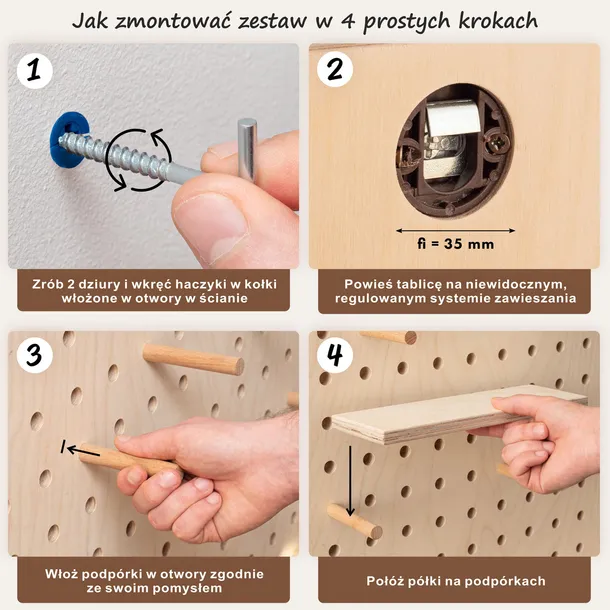 Jak zmontować zestaw w 4 prostych krokach

1

Zrób 2 dziury i wkręć haczyki w kołki włożone w otwory w ścianie

2

fi = 35 mm

Powieś tablicę na niewidocznym, regulowanym systemie zawieszania

3

Włóż podpórki w otwory zgodnie ze swoim pomysłem

4

Połóż półki na podpórkach