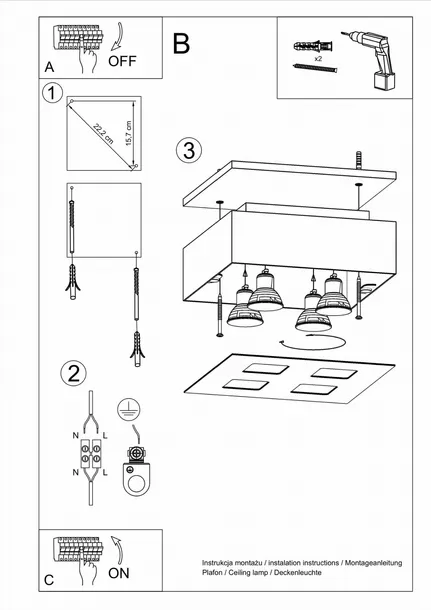 A
OFF

B

x2

1

22,2 cm
15,7 cm

3

2

N
L
N
L

C
ON

Instrukcja montażu / instalation instructions / Montageanleitung
Plafon / Ceiling lamp / Deckenleuchte