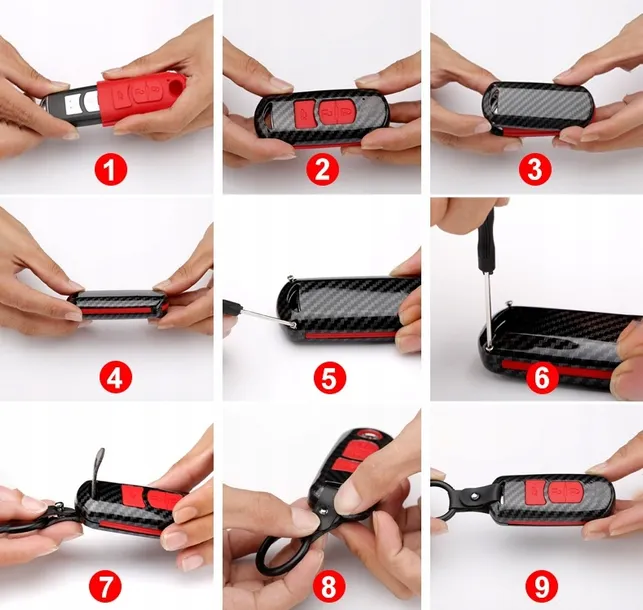 1

2

3

4

5

6

7

8

9