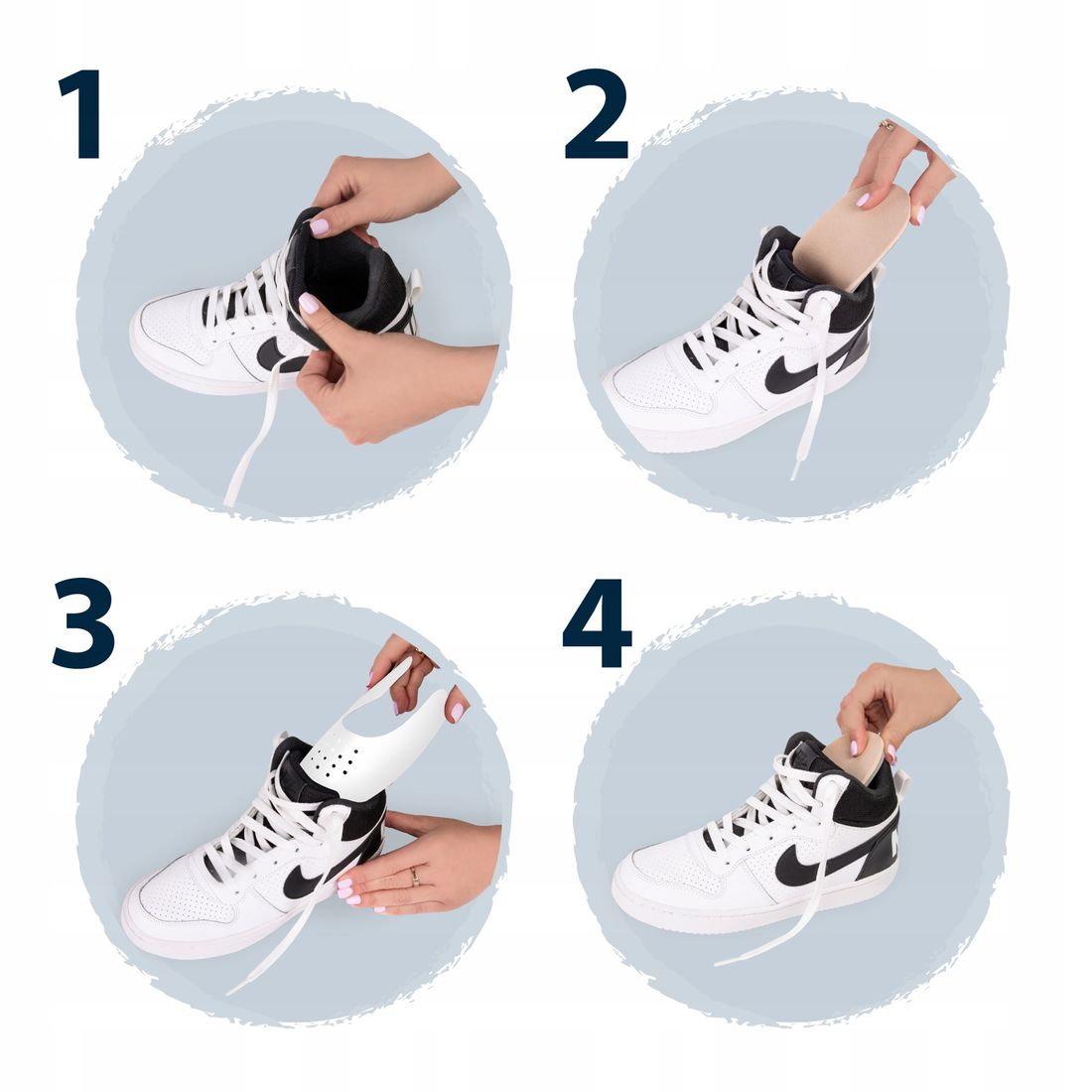 1

2

3

4