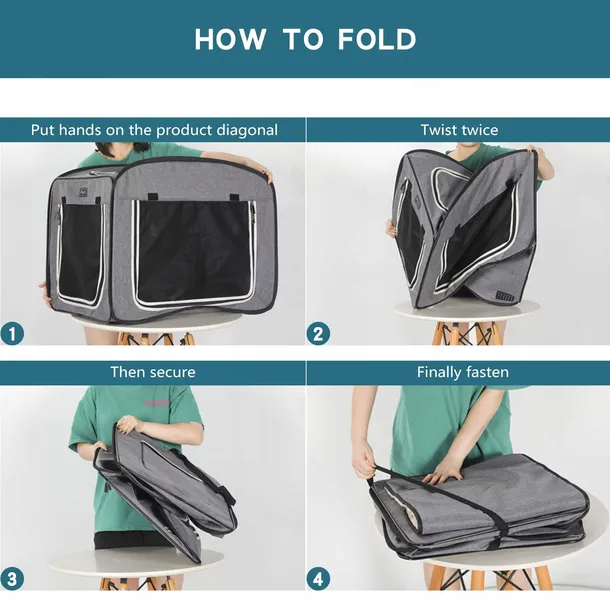 HOW TO FOLD

Put hands on the product diagonal

1

Twist twice

2

Then secure

3

Finally fasten

4