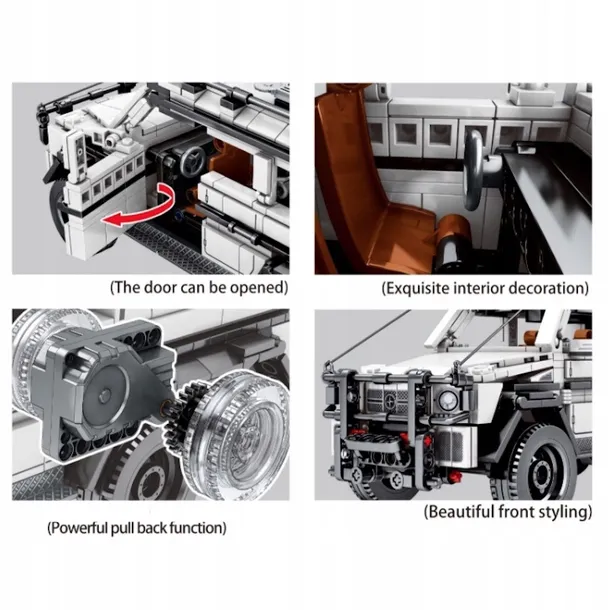 (The door can be opened)

(Exquisite interior decoration)

(Powerful pull back function)

(Beautiful front styling)