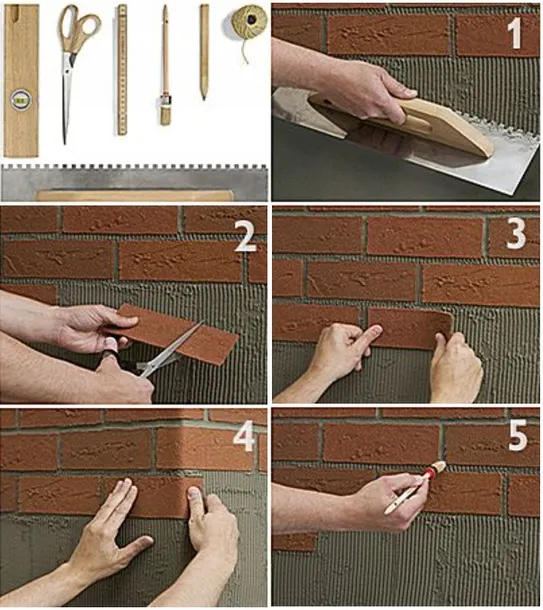 1

2

3

4

5