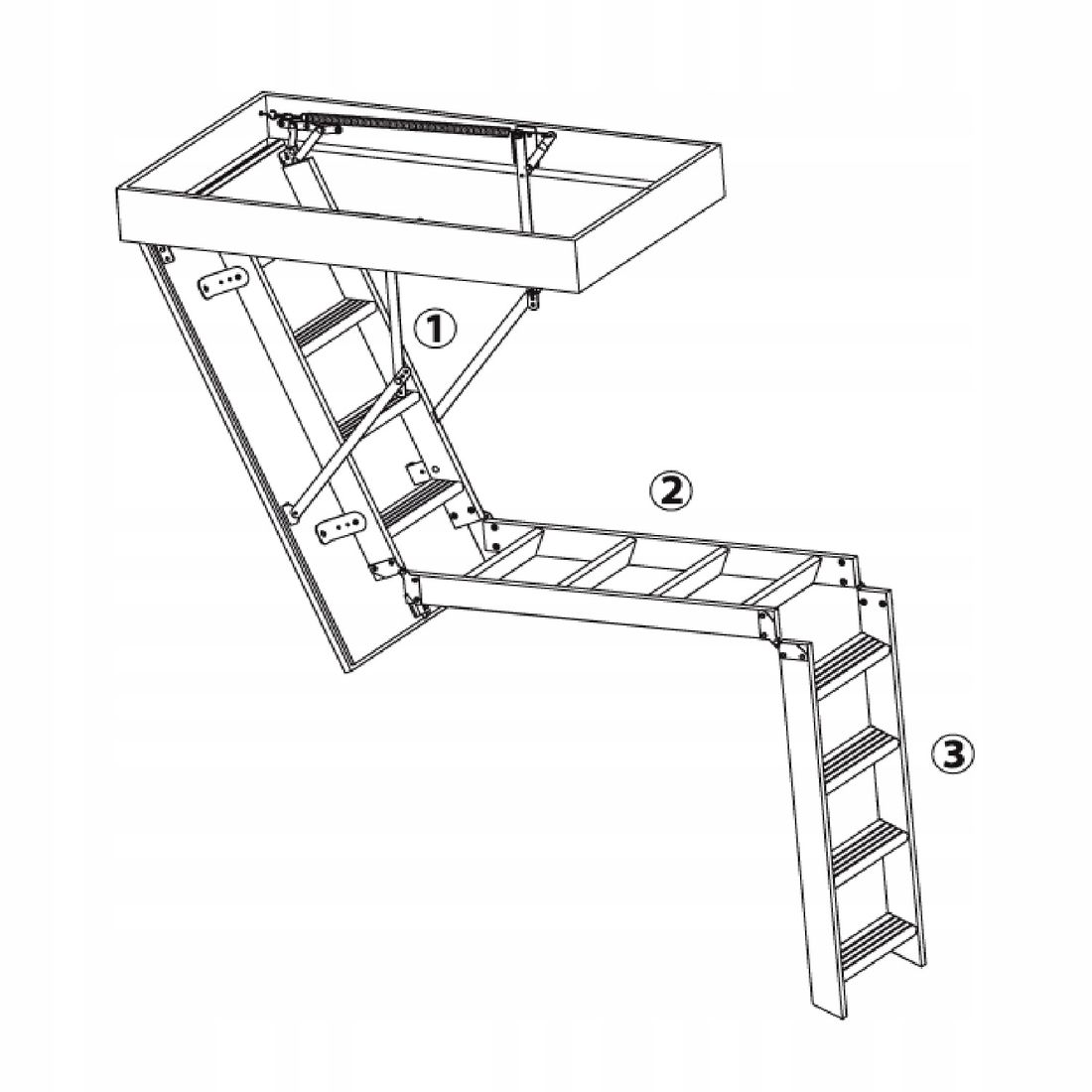 1
2
3