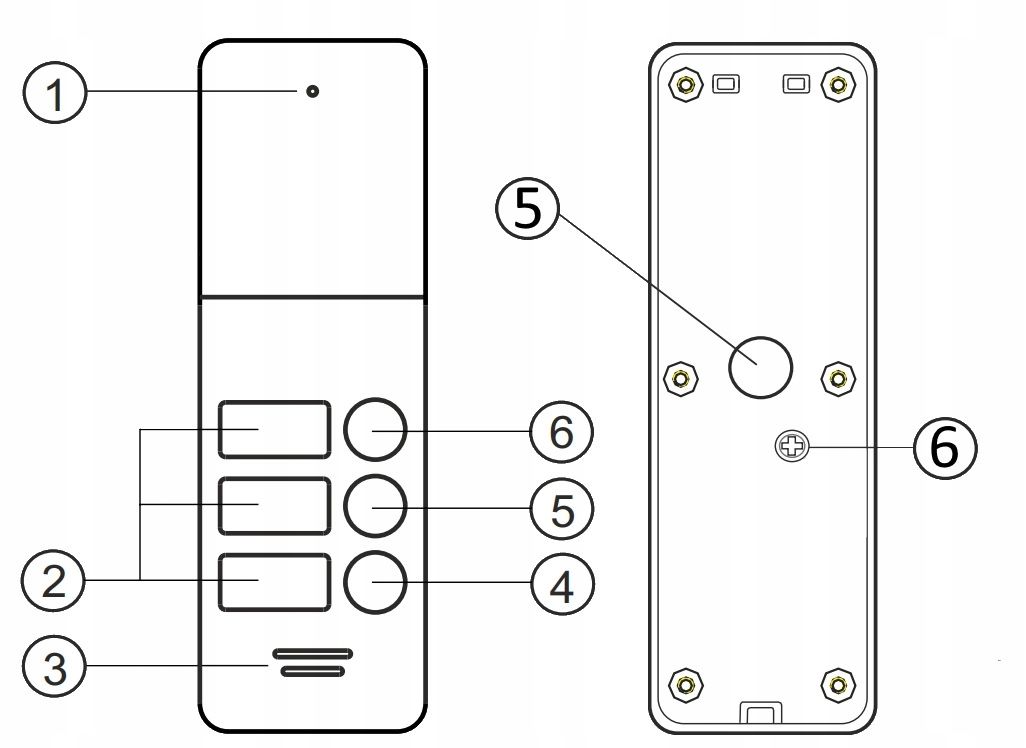 1
6
5
2
4
3
5
6