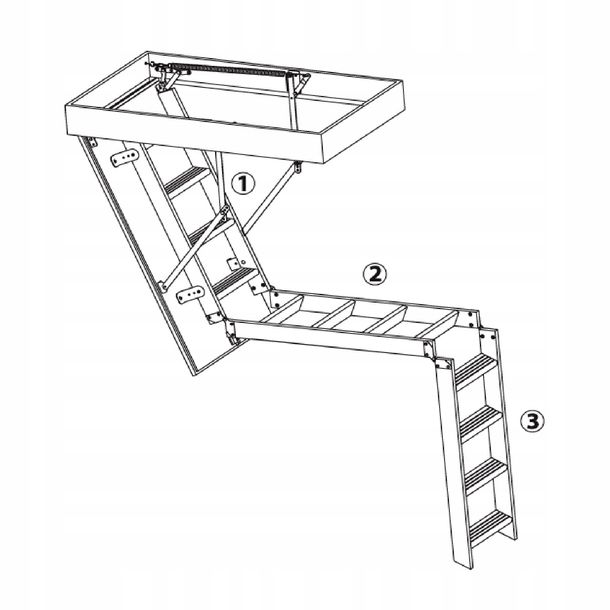 1

2

3