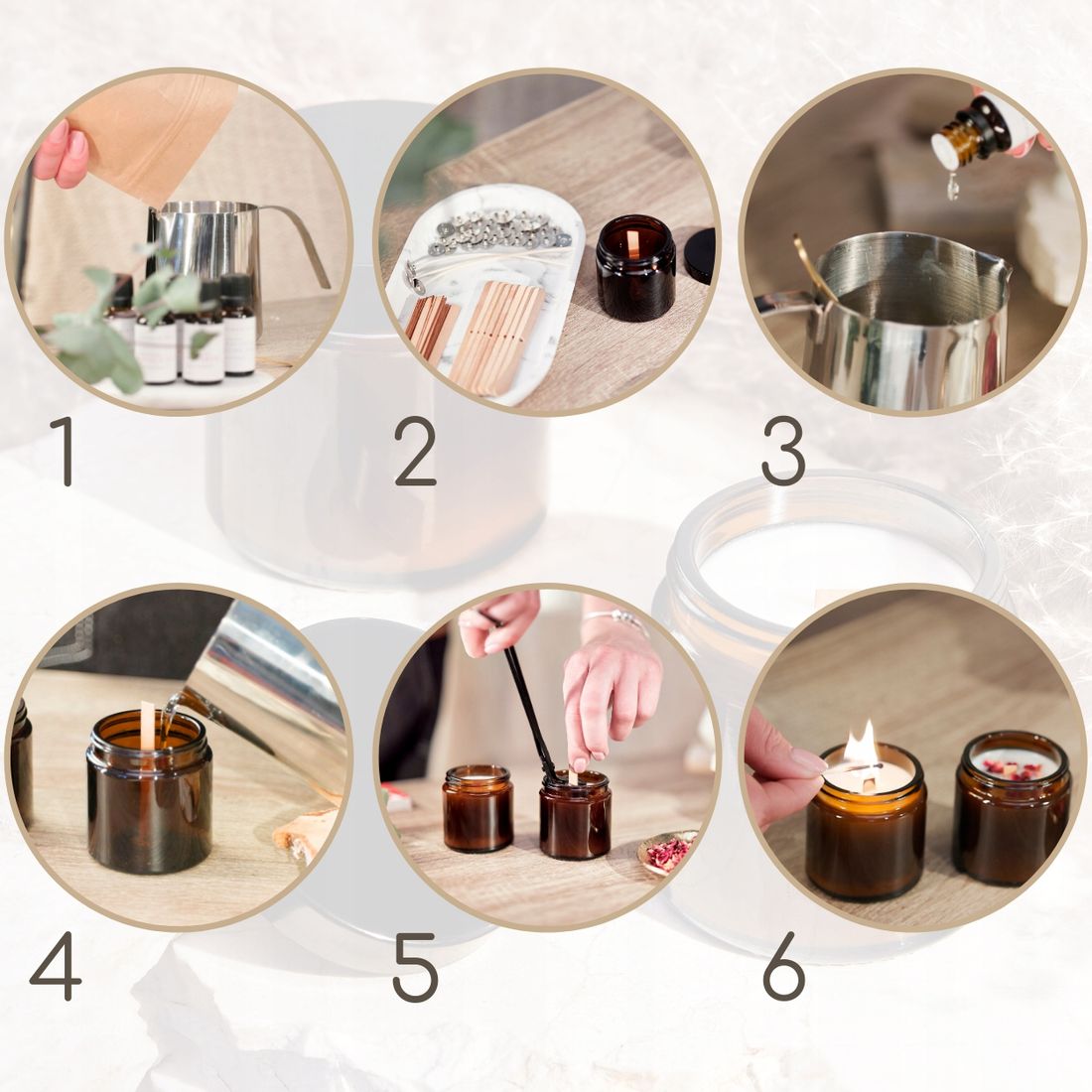 1

2

3

4

5

6