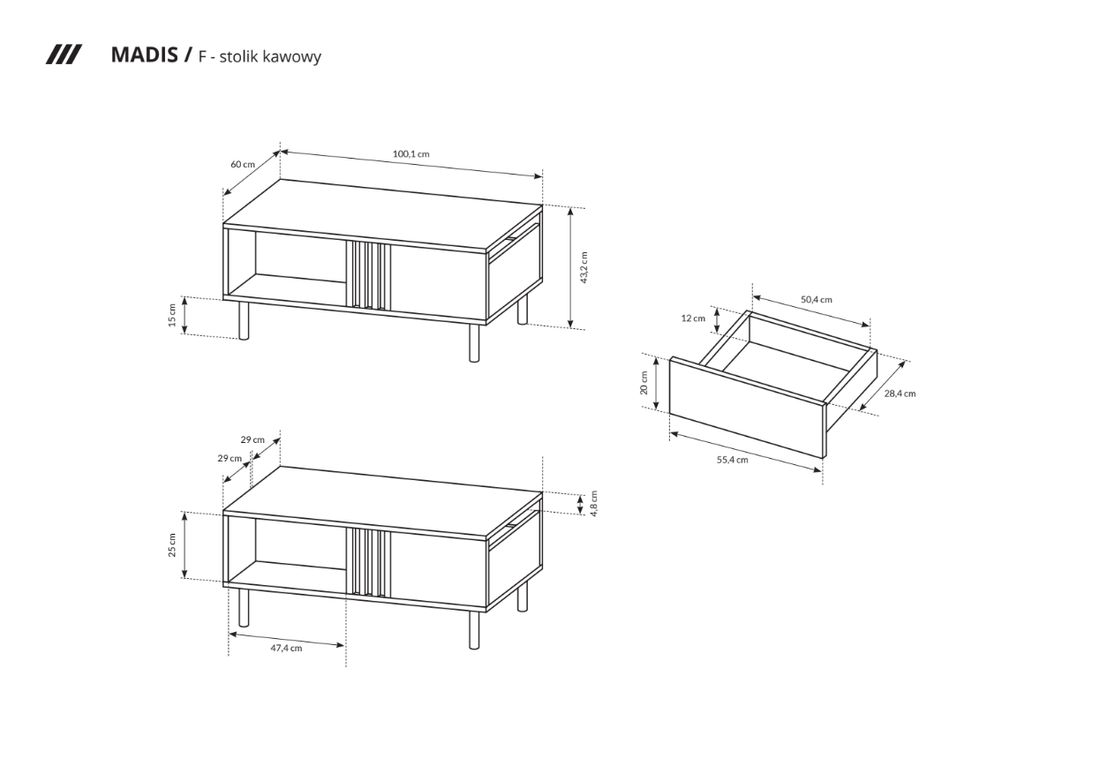 MADIS / F - stolik kawowy

60 cm
100,1 cm
43,2 cm
15 cm

50,4 cm
12 cm
20 cm
28,4 cm
55,4 cm

29 cm
29 cm
4,8 cm
25 cm
47,4 cm