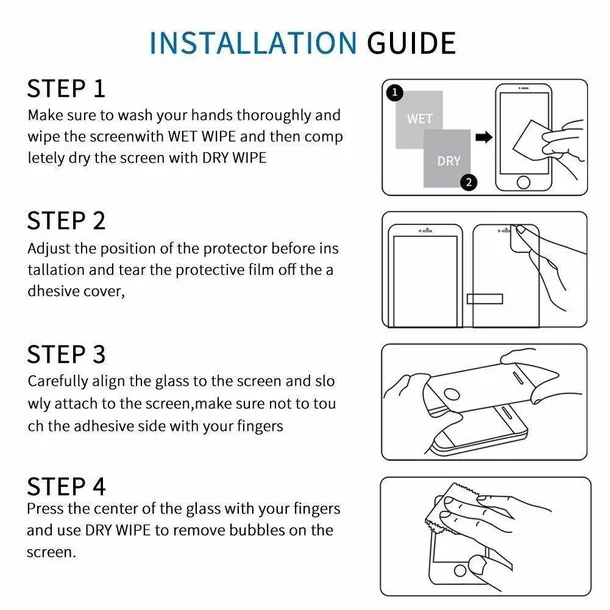 INSTALLATION GUIDE

STEP 1
Make sure to wash your hands thoroughly and wipe the screenwith WET WIPE and then comp letely dry the screen with DRY WIPE

1
WET
DRY
2

STEP 2
Adjust the position of the protector before ins tallation and tear the protective film off the a dhesive cover,

STEP 3
Carefully align the glass to the screen and slo wly attach to the screen,make sure not to tou ch the adhesive side with your fingers

STEP 4
Press the center of the glass with your fingers and use DRY WIPE to remove bubbles on the screen.