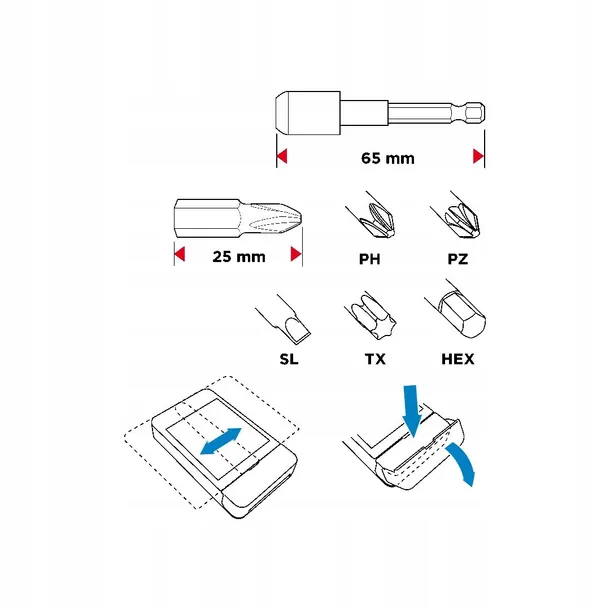 65 mm

25 mm

PH

PZ

SL

TX

HEX