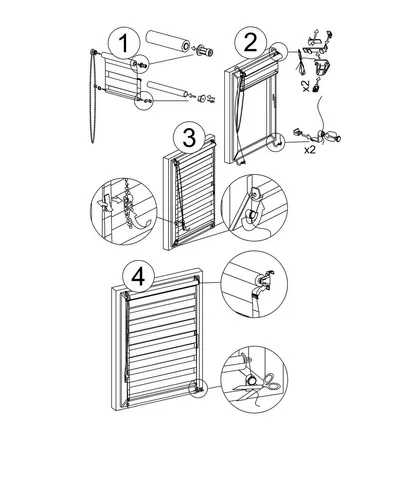 1
2
x2
x2
3
4