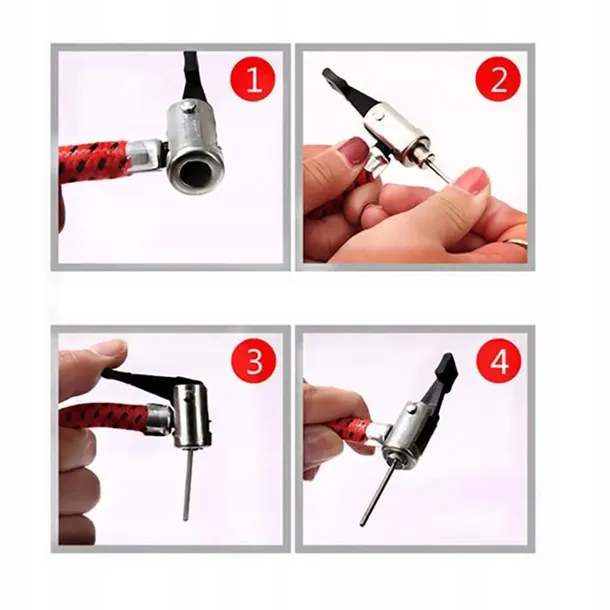 1

2

3

4