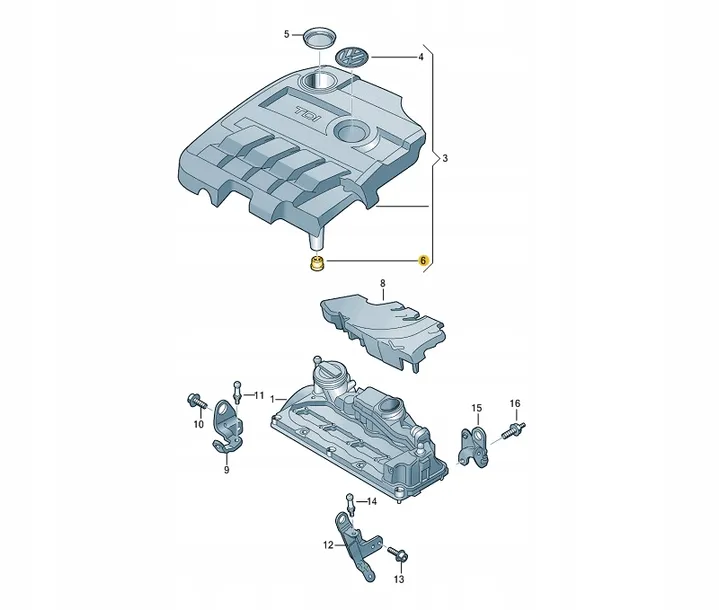 5
4
TDI
3
6
8
11
1
10
9
15
16
14
12
13