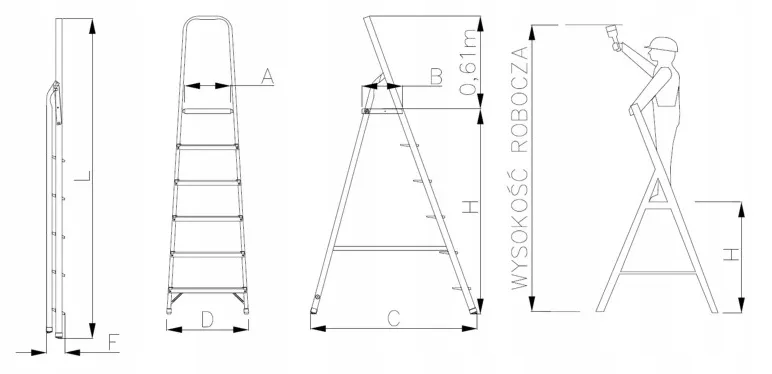 L

F

A

D

B

0,61m

H

C

WYSOKOŚĆ ROBOCZA

H