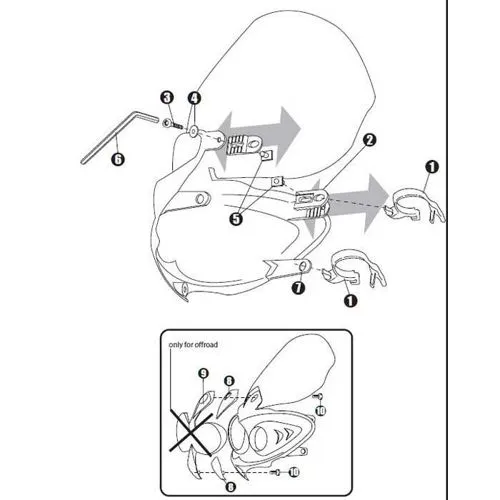 3
4
6
2
1
5
7
1
only for offroad
9
8
10
10
8