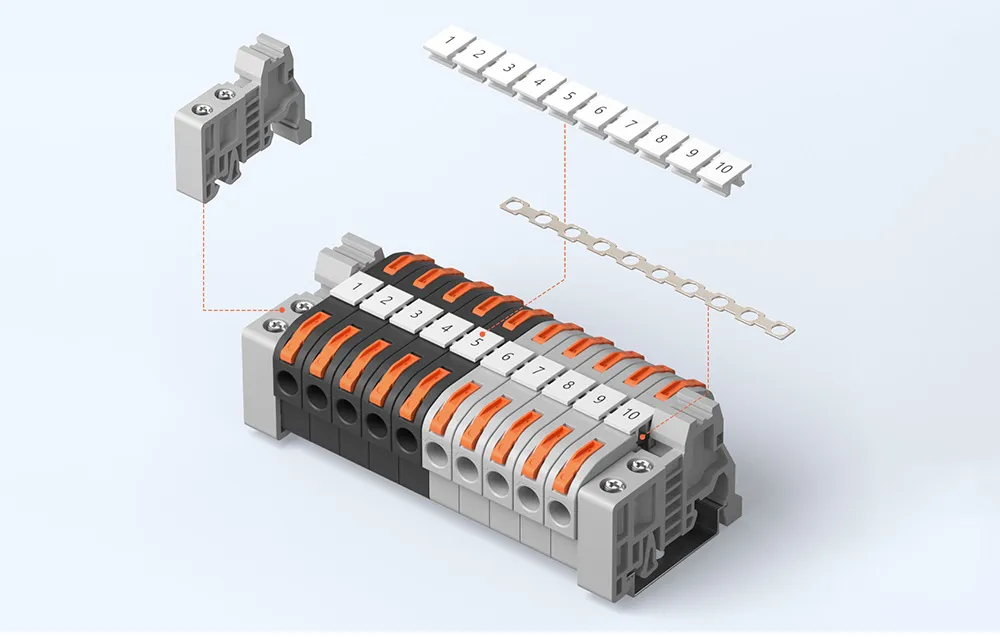 1 2 3 4 5 6 7 8 9 10

1 2 3 4 5 6 7 8 9 10